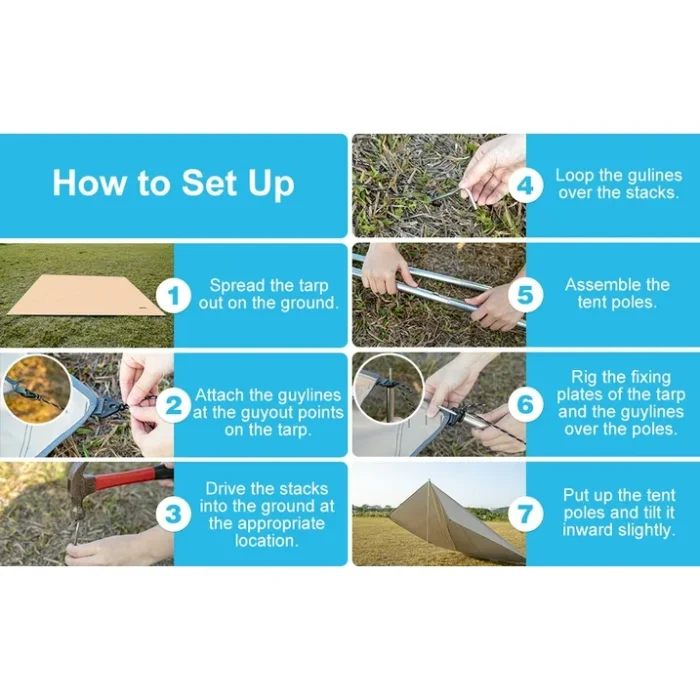 How to Set Up

1 Spread the tarp out on the ground.

2 Attach the guylines at the guyout points on the tarp.

3 Drive the stacks into the ground at the appropriate location.

4 Loop the gulines over the stacks.

5 Assemble the tent poles.

6 Rig the fixing plates of the tarp and the guylines over the poles.

7 Put up the tent poles and tilt it inward slightly.