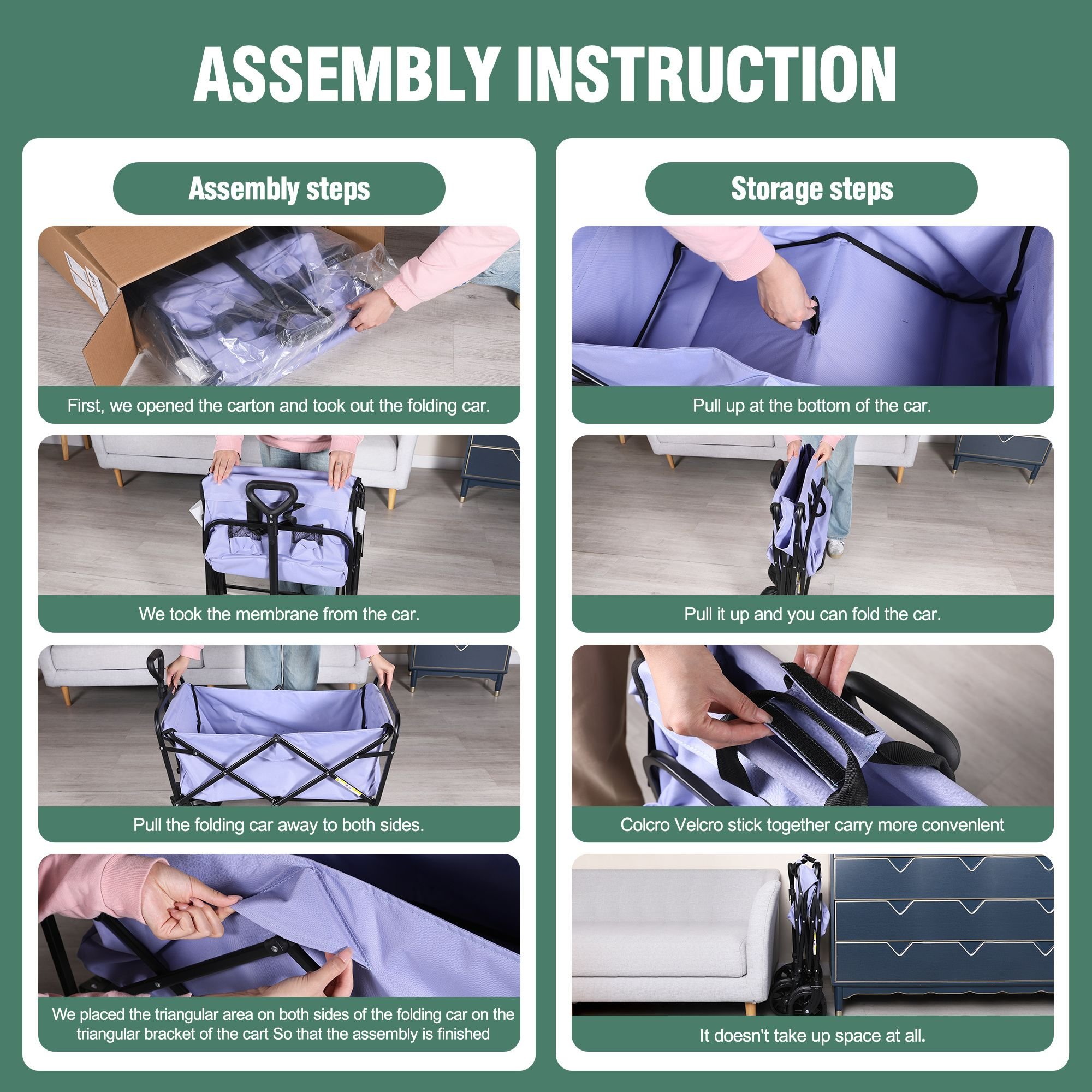 ASSEMBLY INSTRUCTION

Assembly steps

First, we opened the carton and took out the folding car.

We took the membrane from the car.

Pull the folding car away to both sides.

We placed the triangular area on both sides of the folding car on the triangular bracket of the cart So that the assembly is finished

Storage steps

Pull up at the bottom of the car.

Pull it up and you can fold the car.

Colcro Velcro stick together carry more convenlent

It doesn't take up space at all.